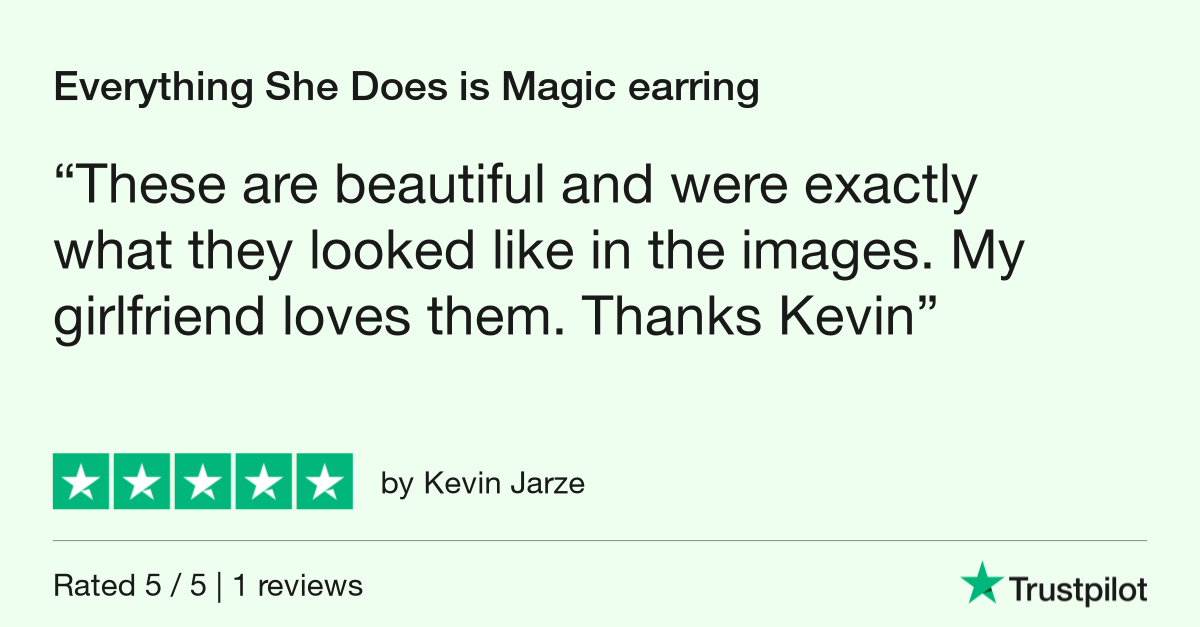 Everything She Does is Magic earring

"These are beautiful and were exactly what they looked like in the images. My girlfriend loves them. Thanks Kevin"

by Kevin Jarze

Rated 5 / 5 | 1 reviews

Trustpilot