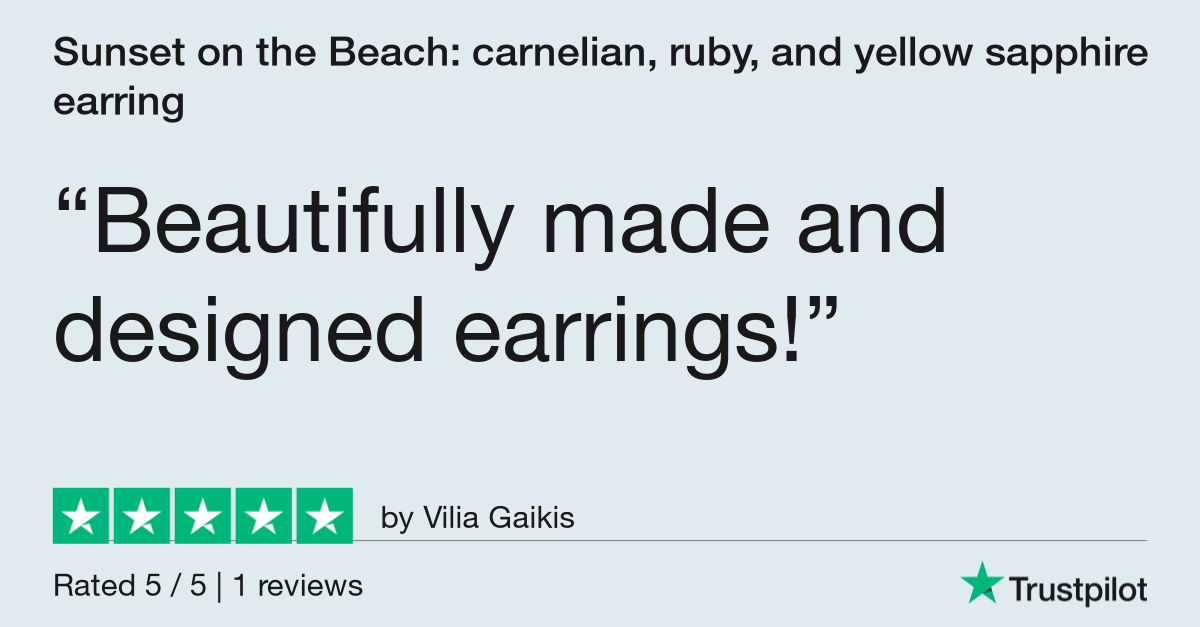 Sunset on the Beach: carnelian, ruby, and yellow sapphire earring

"Beautifully made and designed earrings!"

by Vilia Gaikis

Rated 5 / 5 | 1 reviews

Trustpilot